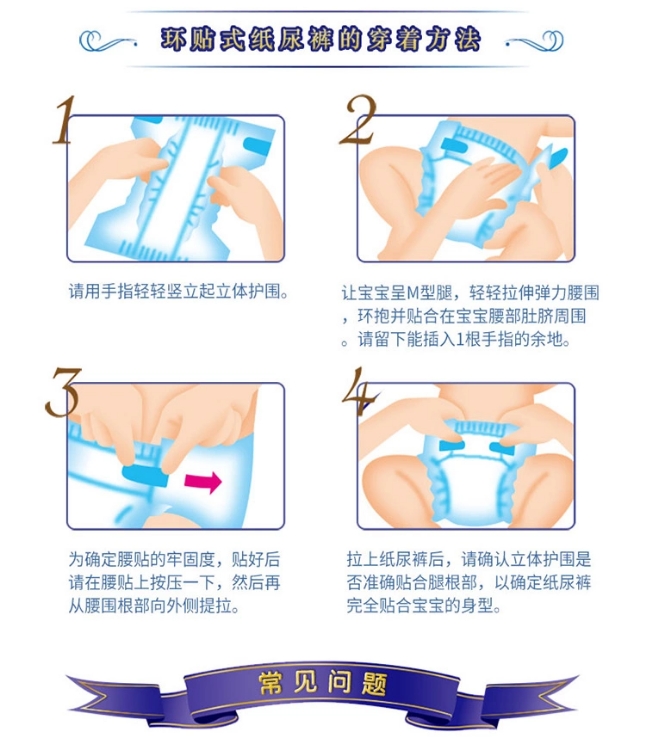 环贴式纸尿裤的穿着方法

1

请用手指轻轻竖立起立体护围。

2

让宝宝呈M型腿，轻轻拉伸弹力腰围，环抱并贴合在宝宝腰部肚脐周围。请留下能插入1根手指的余地。

3

为确定腰贴的牢固度，贴好后请在腰贴上按压一下，然后再从腰围根部向外侧提拉。

4

拉上纸尿裤后，请确认立体护围是否准确贴合腿根部，以确定纸尿裤完全贴合宝宝的身型。

常见问题