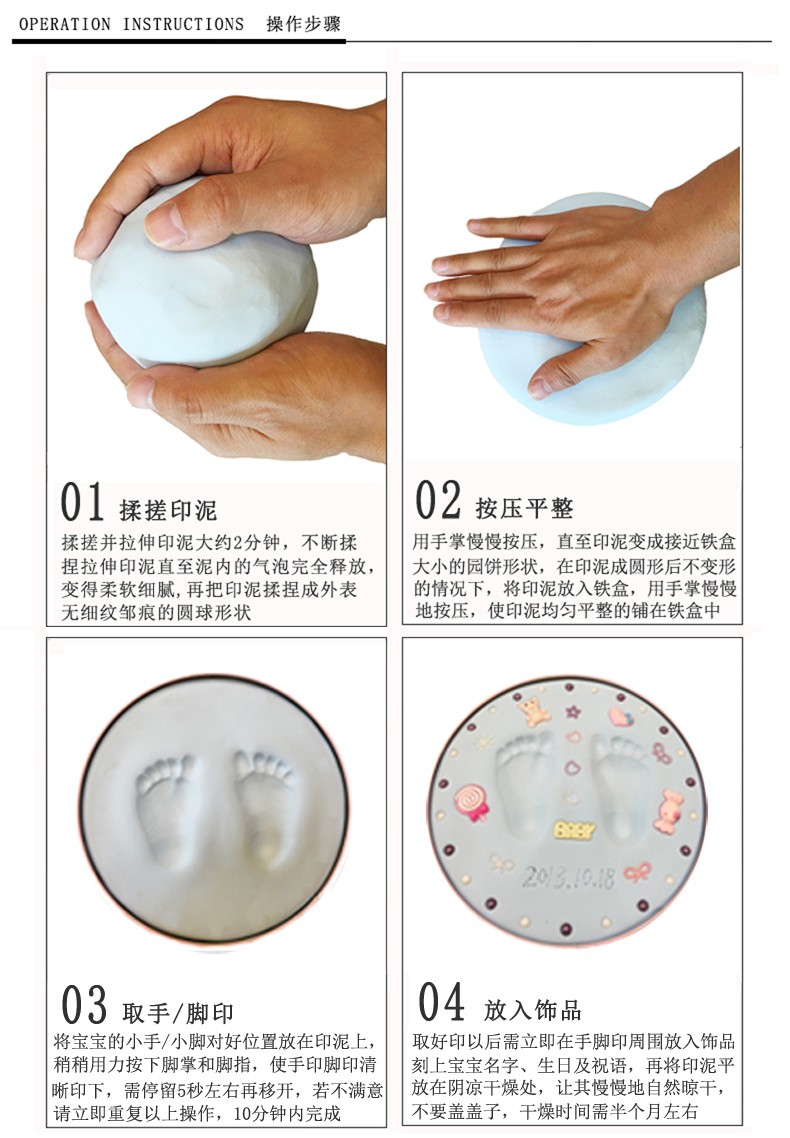 OPERATION INSTRUCTIONS 操作步骤

01 揉搓印泥
揉搓并拉伸印泥大约2分钟，不断揉捏拉伸印泥直至泥内的气泡完全释放，变得柔软细腻，再把印泥揉捏成外表无细纹邹痕的圆球形状

02 按压平整
用手掌慢慢按压，直至印泥变成接近铁盒大小的园饼形状，在印泥成圆形后不变形的情况下，将印泥放入铁盒，用手掌慢慢地按压，使印泥均匀平整的铺在铁盒中

03 取手/脚印
将宝宝的小手/小脚对好位置放在印泥上，稍稍用力按下脚掌和脚指，使手印脚印清晰印下，需停留5秒左右再移开，若不满意请立即重复以上操作，10分钟内完成

BABY
2013.10.18

04 放入饰品
取好印以后需立即在手脚印周围放入饰品刻上宝宝名字、生日及祝语，再将印泥平放在阴凉干燥处，让其慢慢地自然晾干，不要盖盖子，干燥时间需半个月左右